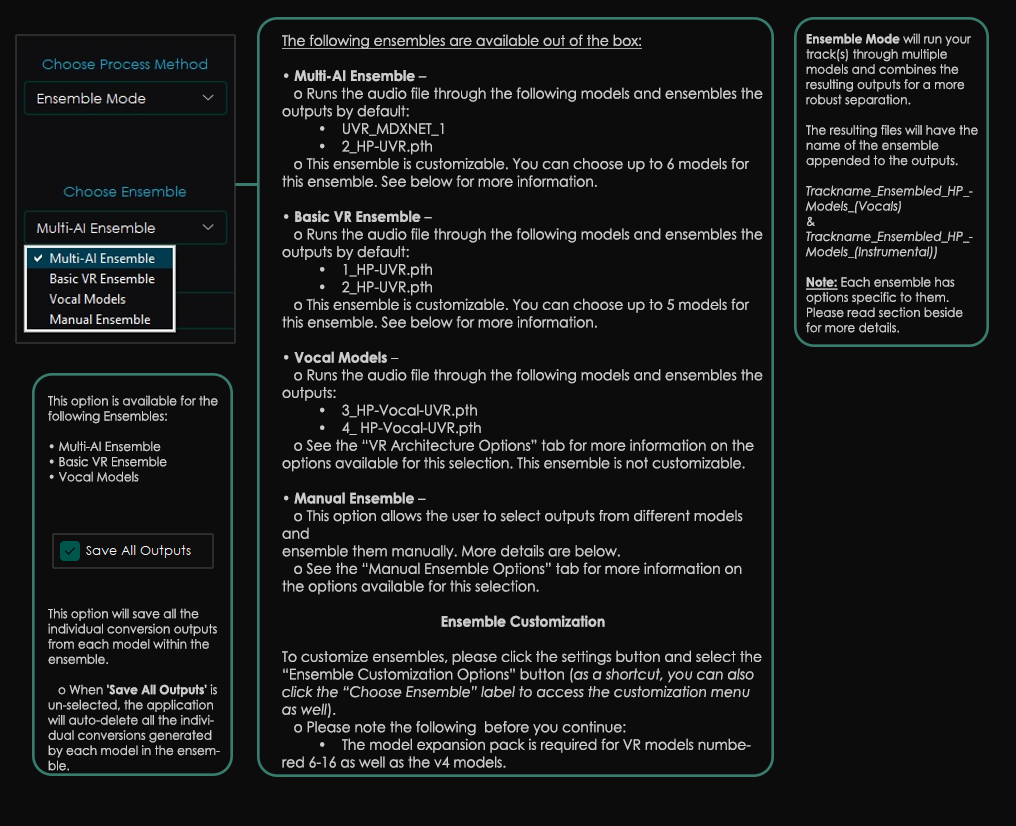 Choose Process Method

Ensemble Mode

Choose Ensemble

Multi-AI Ensemble

✓ Multi-AI Ensemble
Basic VR Ensemble
Vocal Models
Manual Ensemble

This option is available for the following Ensembles:

• Multi-AI Ensemble
• Basic VR Ensemble
• Vocal Models

Save All Outputs

This option will save all the individual conversion outputs from each model within the ensemble.

o When 'Save All Outputs' is un-selected, the application will auto-delete all the individual conversions generated by each model in the ensemble.

The following ensembles are available out of the box:

• Multi-AI Ensemble –
o Runs the audio file through the following models and ensembles the outputs by default:
• UVR_MDXNET_1
• 2_HP-UVR.pth
o This ensemble is customizable. You can choose up to 6 models for this ensemble. See below for more information.

• Basic VR Ensemble –
o Runs the audio file through the following models and ensembles the outputs by default:
• 1_HP-UVR.pth
• 2_HP-UVR.pth
o This ensemble is customizable. You can choose up to 5 models for this ensemble. See below for more information.

• Vocal Models –
o Runs the audio file through the following models and ensembles the outputs:
• 3_HP-Vocal-UVR.pth
• 4_ HP-Vocal-UVR.pth
o See the "VR Architecture Options" tab for more information on the options available for this selection. This ensemble is not customizable.

• Manual Ensemble –
o This option allows the user to select outputs from different models and
ensemble them manually. More details are below.
o See the "Manual Ensemble Options" tab for more information on the options available for this selection.

Ensemble Customization

To customize ensembles, please click the settings button and select the "Ensemble Customization Options" button (as a shortcut, you can also click the "Choose Ensemble" label to access the customization menu as well).
o Please note the following before you continue:
• The model expansion pack is required for VR models numbered 6-16 as well as the v4 models.

Ensemble Mode will run your track(s) through multiple models and combines the resulting outputs for a more robust separation.

The resulting files will have the name of the ensemble appended to the outputs.

Trackname_Ensembled_HP_-Models_(Vocals)
&
Trackname_Ensembled_HP_-Models_(Instrumental))

Note: Each ensemble has options specific to them. Please read section beside for more details.